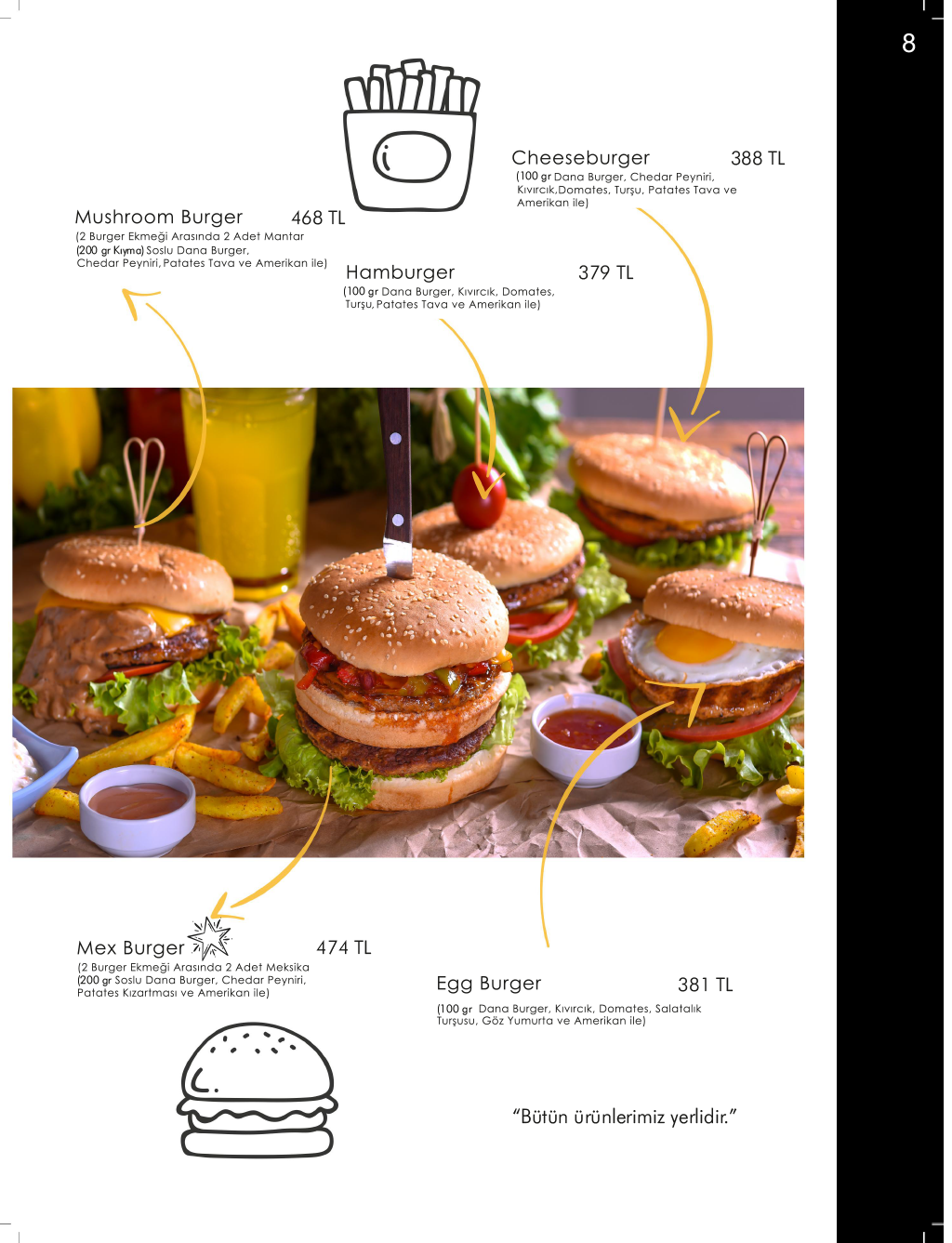 8

Cheeseburger 388 TL
(100 gr Dana Burger, Chedar Peyniri, Kıvırcık,Domates, Turşu, Patates Tava ve Amerikan ile)

Mushroom Burger 468 TL
(2 Burger Ekmeği Arasında 2 Adet Mantar (200 gr Kıyma) Soslu Dana Burger, Chedar Peyniri, Patates Tava ve Amerikan ile)

Hamburger 379 TL
(100 gr Dana Burger, Kıvırcık, Domates, Turşu, Patates Tava ve Amerikan ile)

Mex Burger 474 TL
(2 Burger Ekmeği Arasında 2 Adet Meksika (200 gr Soslu Dana Burger, Chedar Peyniri, Patates Kızartması ve Amerikan ile)

Egg Burger 381 TL
(100 gr Dana Burger, Kıvırcık, Domates, Salatalık Turşusu, Göz Yumurta ve Amerikan ile)

"Bütün ürünlerimiz yerlidir."